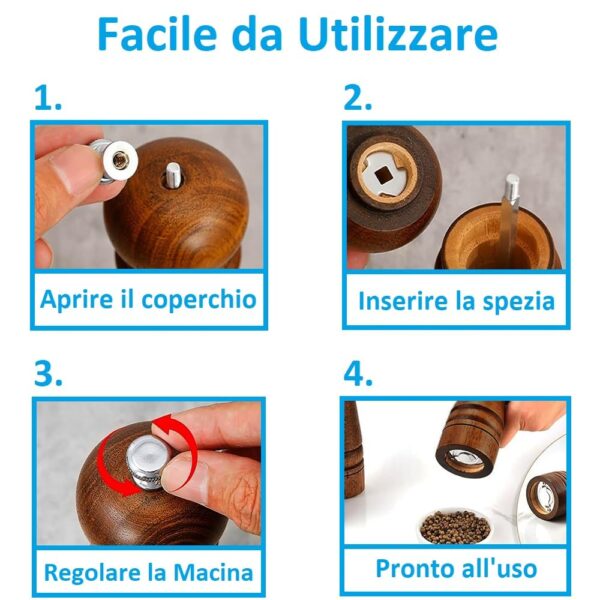 Facile da Utilizzare

1.

Aprire il coperchio

2.

Inserire la spezia

3.

Regolare la Macina

4.

Pronto all'uso